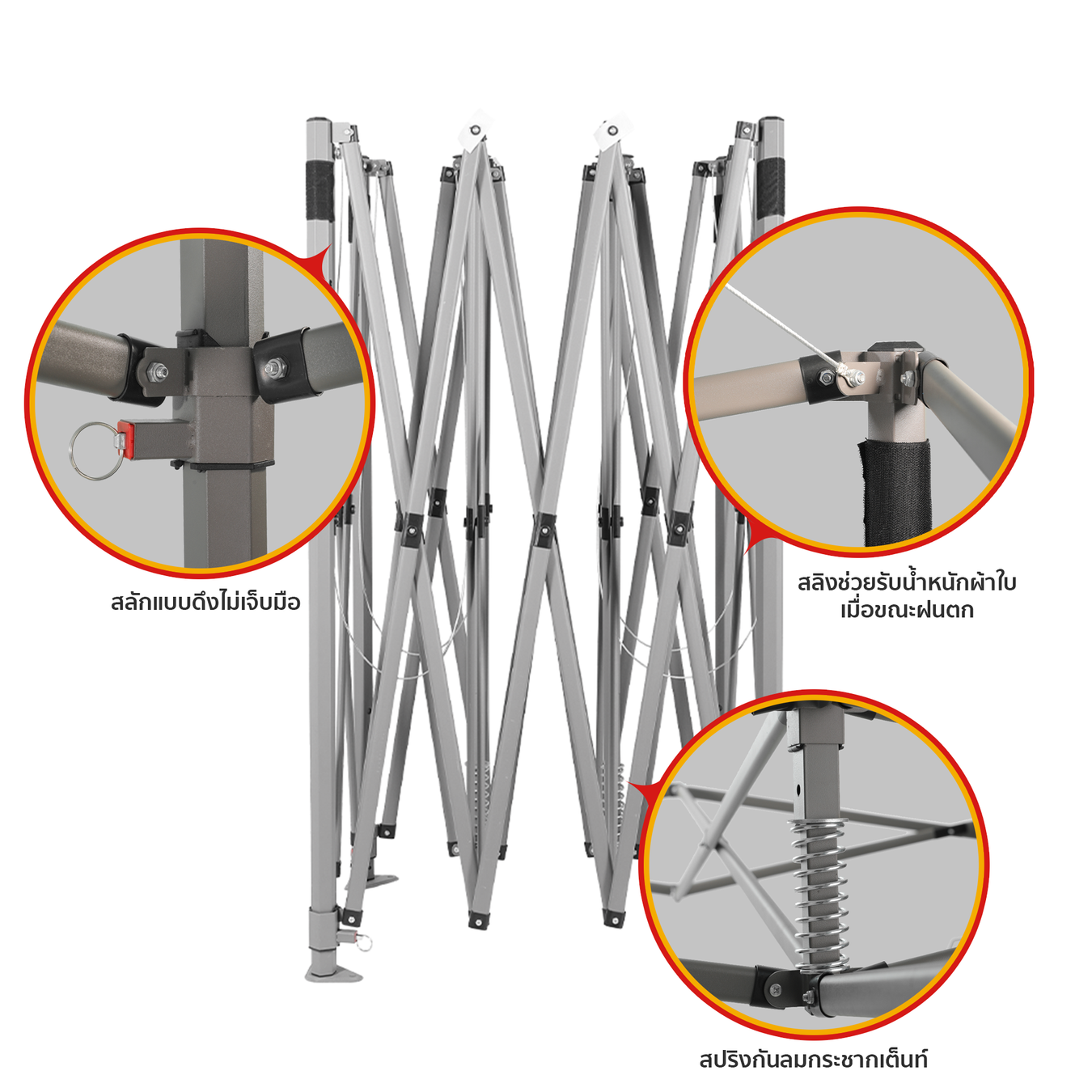 สลักแบบดึงไม่เจ็บมือ

สลิงช่วยรับน้ำหนักผ้าใบ เมื่อขณะฝนตก

สปริงกันลมกระชากเต็นท์