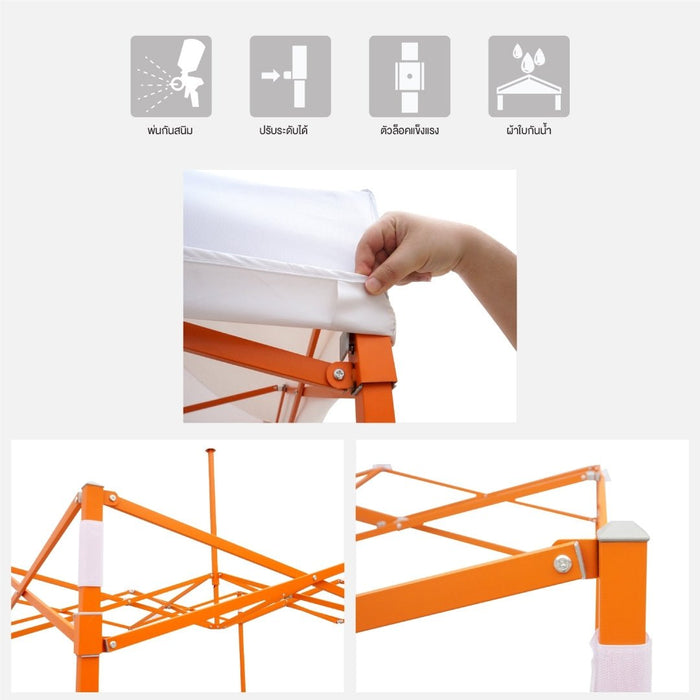 พ่นกันสนิม

ปรับระดับได้

ตัวล็อคแข็งแรง

ผ้าใบกันน้ำ